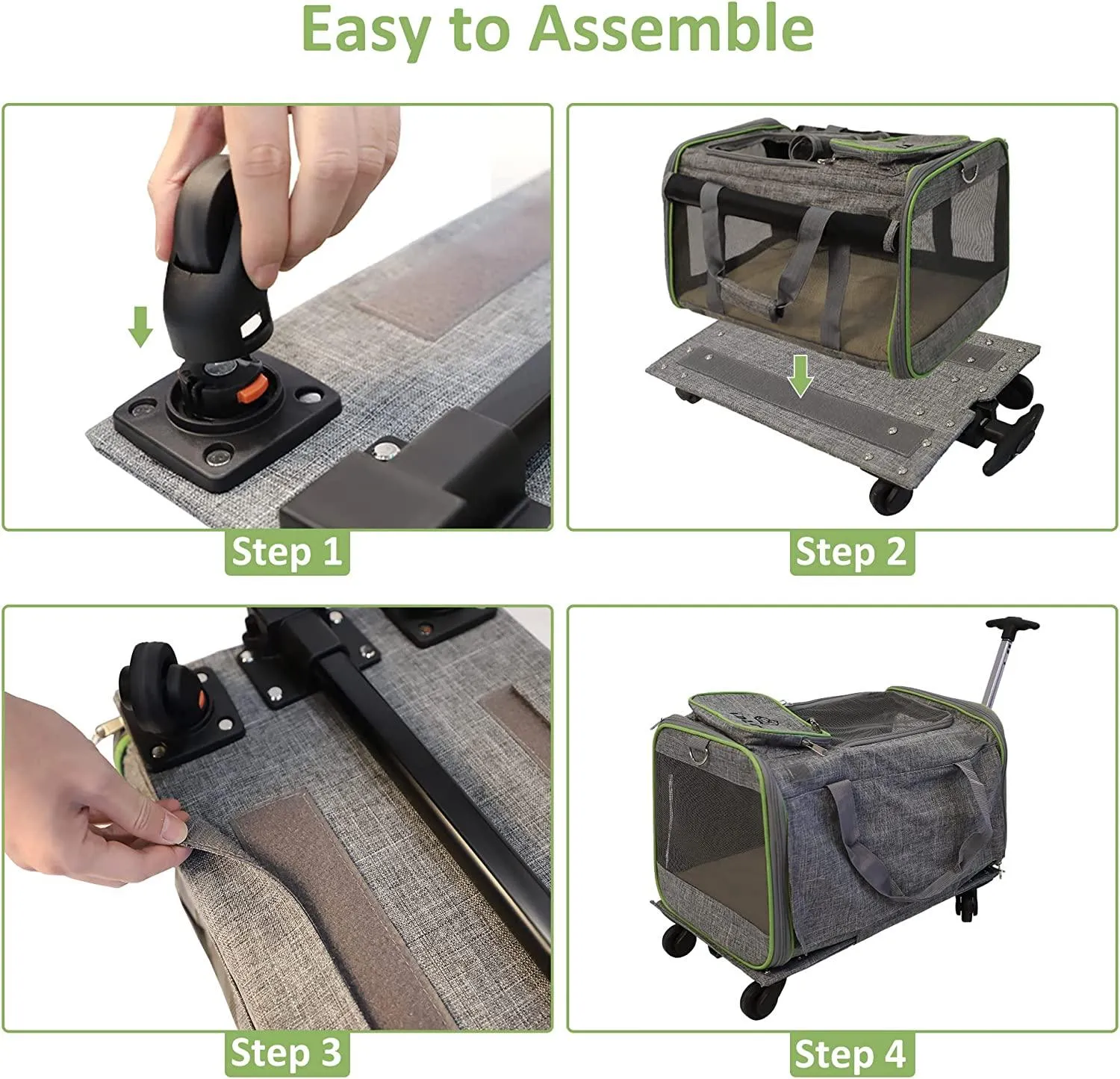 Easy to Assemble

Step 1

Step 2

Step 3

Step 4